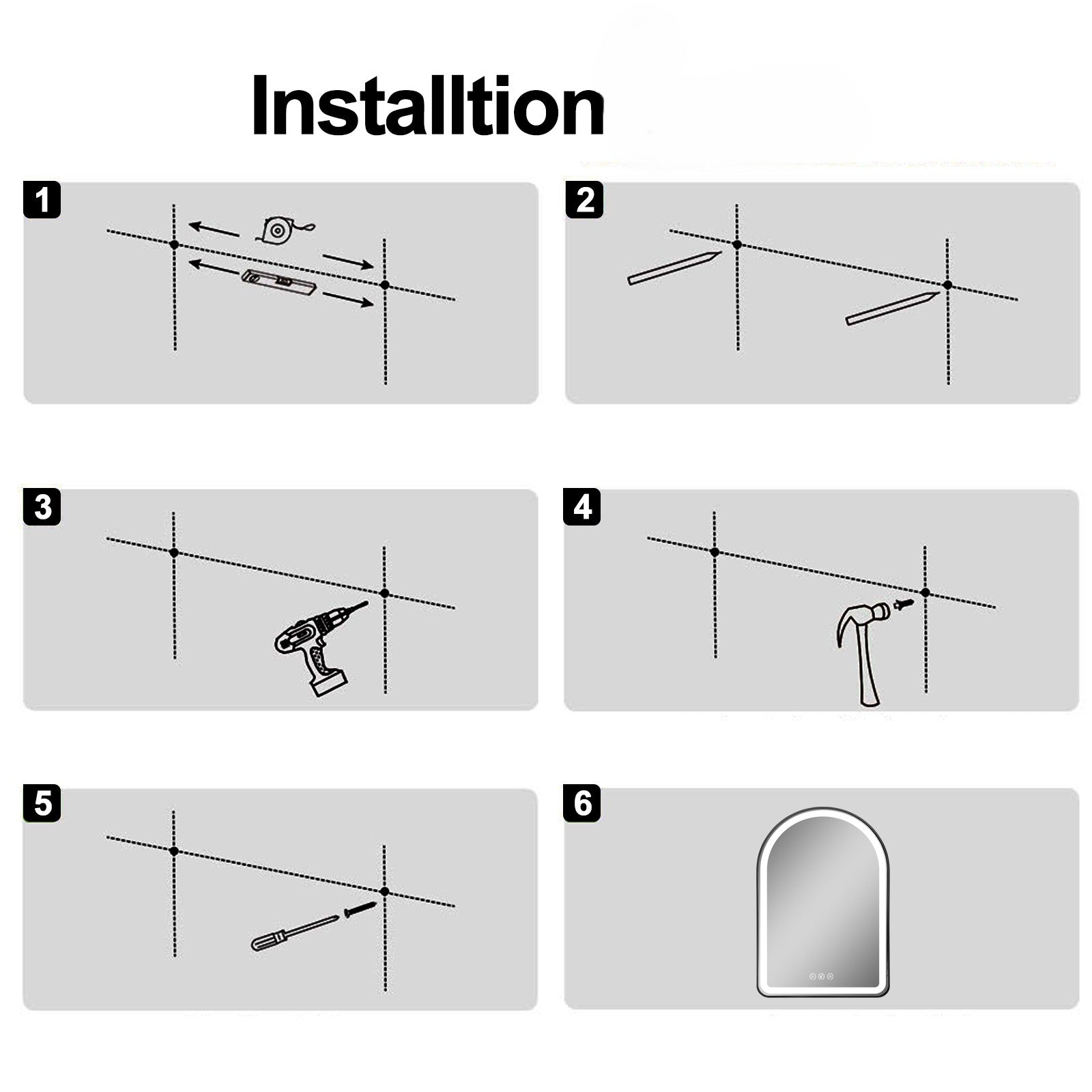 Installtion

1

2

3

4

5

6