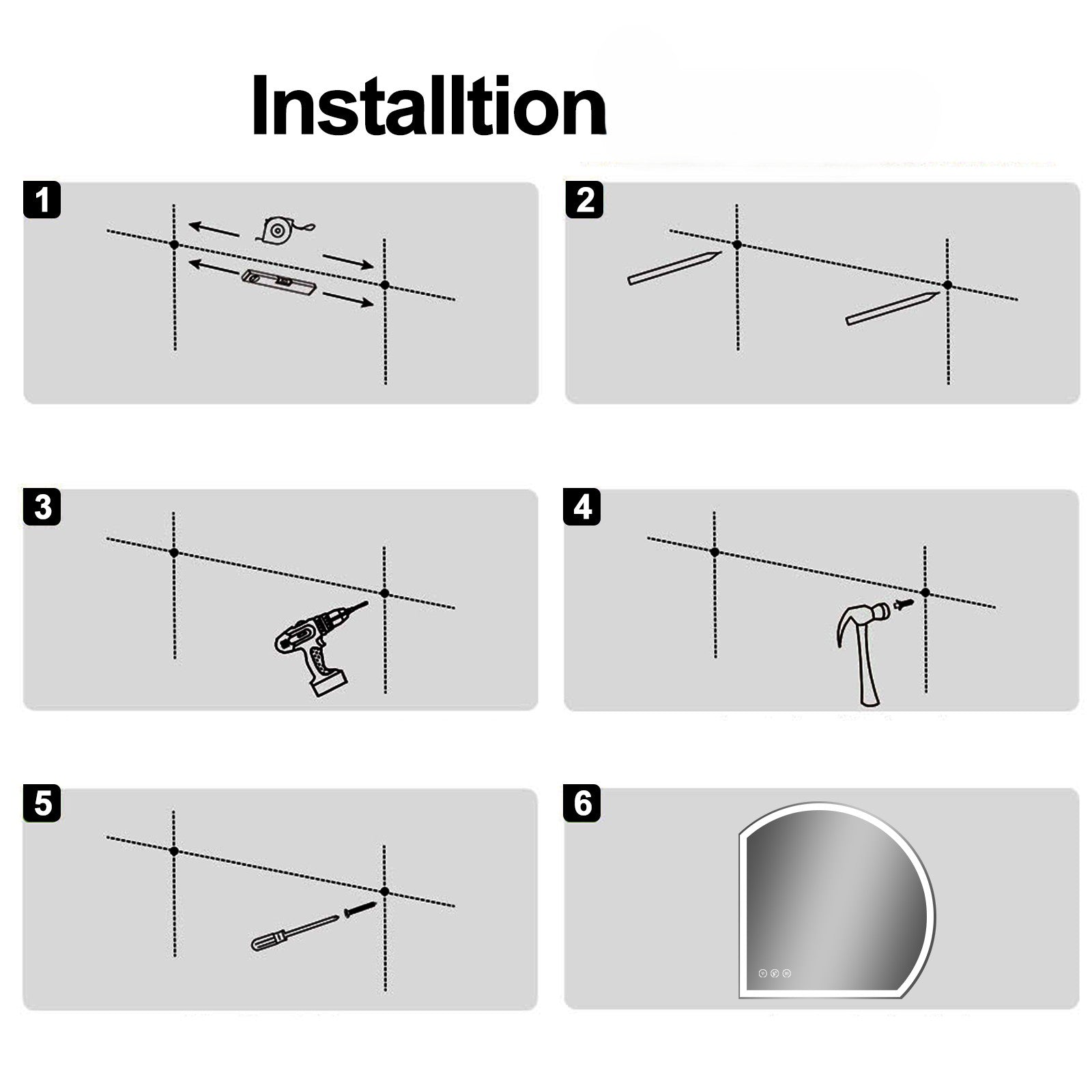 Installtion

1

2

3

4

5

6