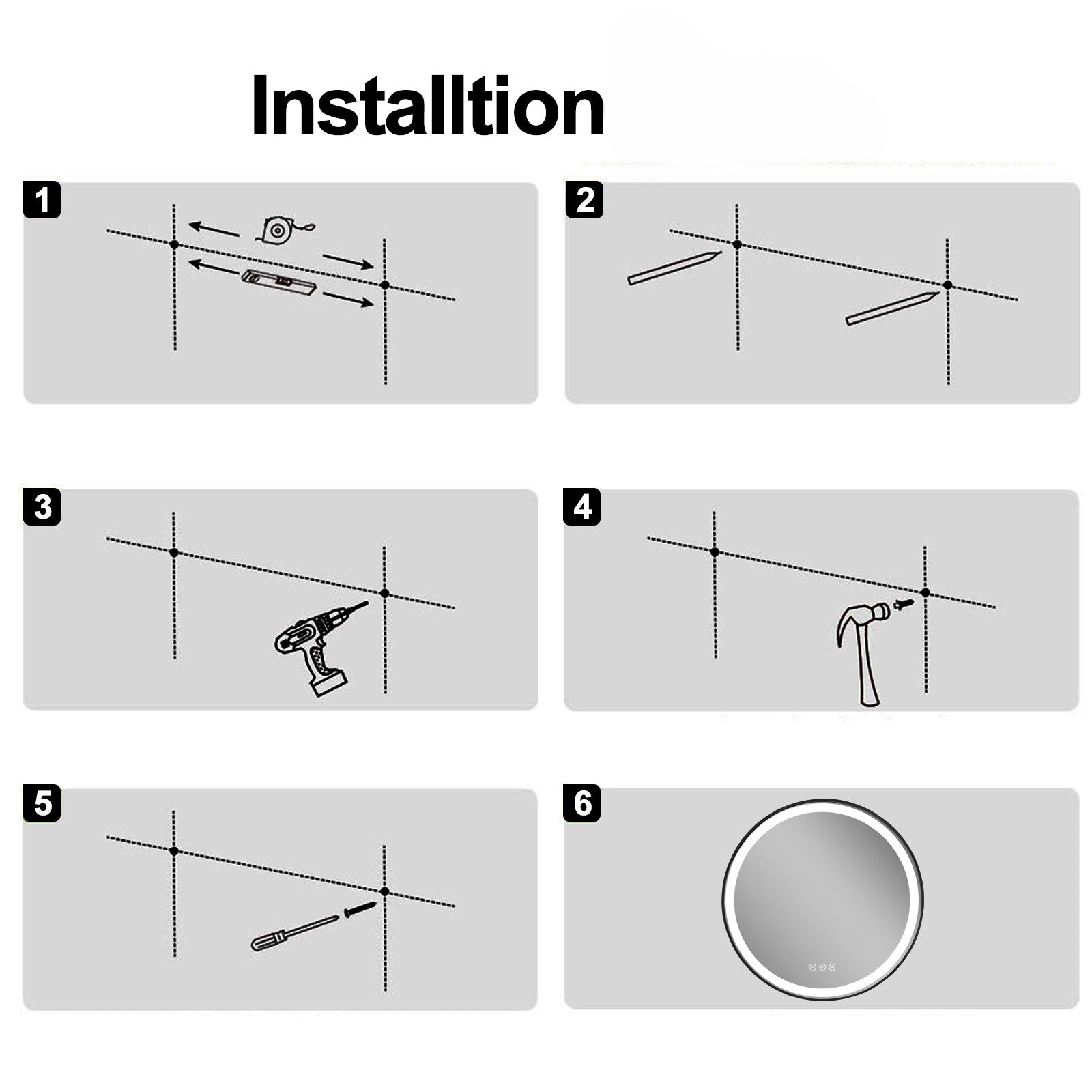 Installtion

1

2

3

4

5

6