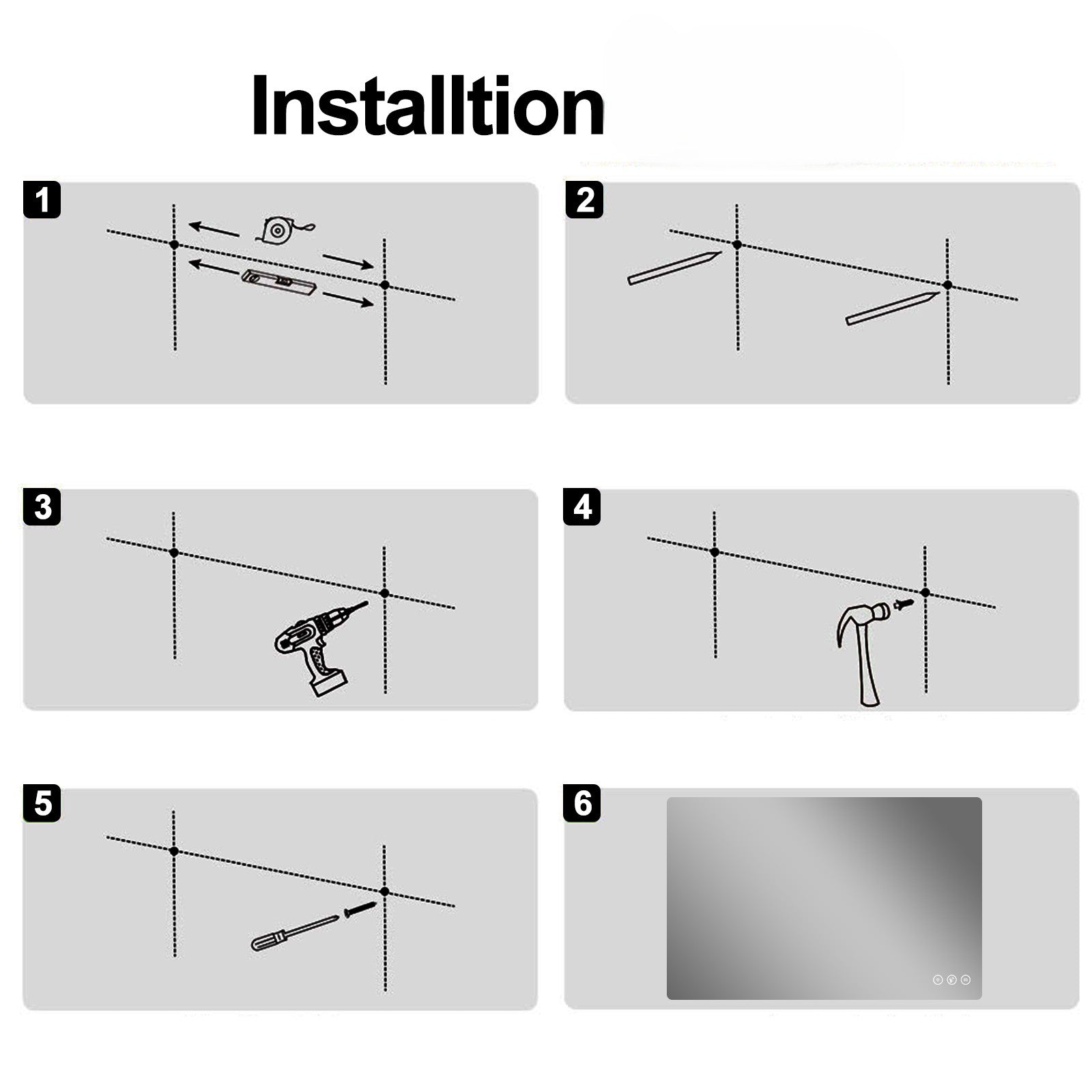 Installtion

1

2

3

4

5

6