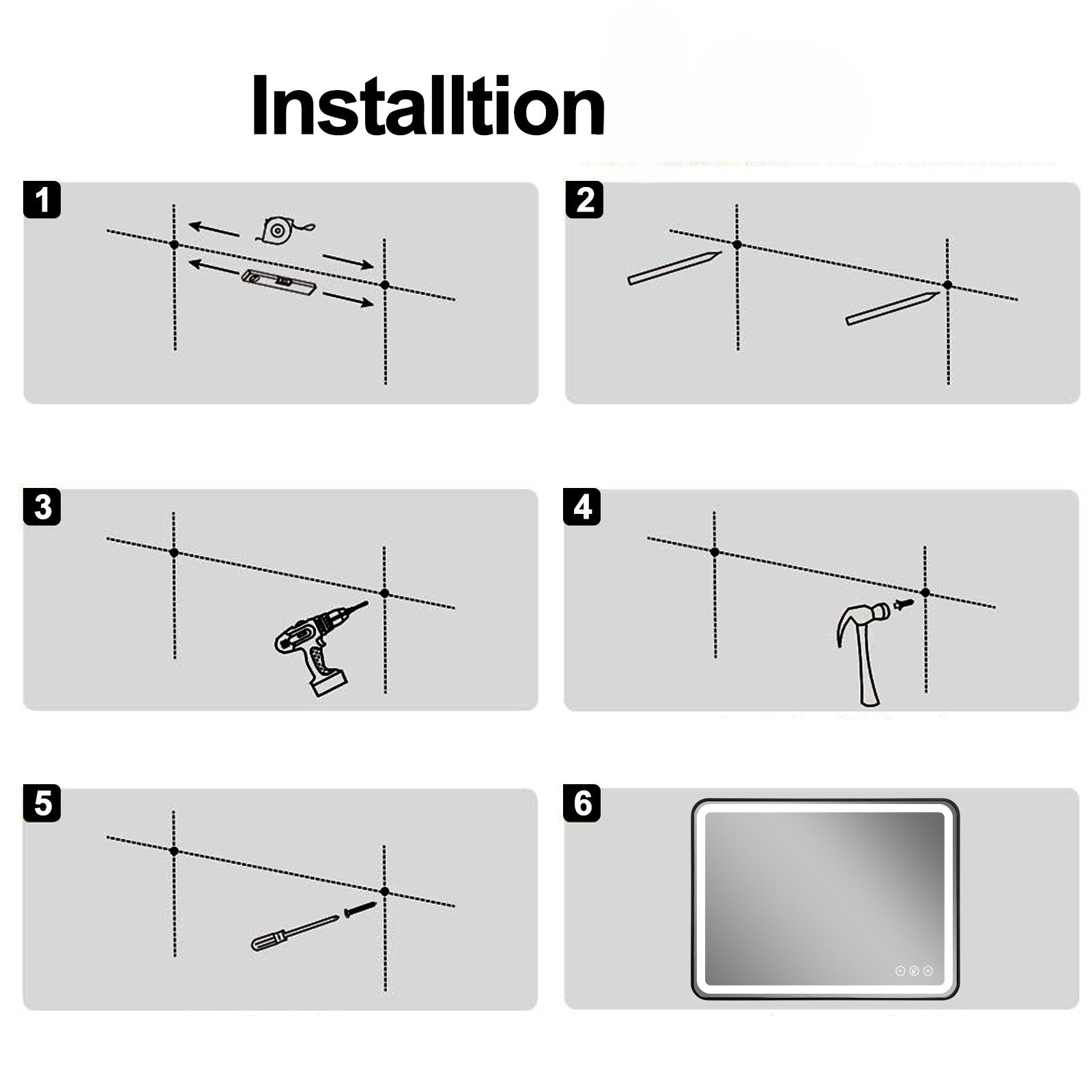 Installtion

1

2

3

4

5

6